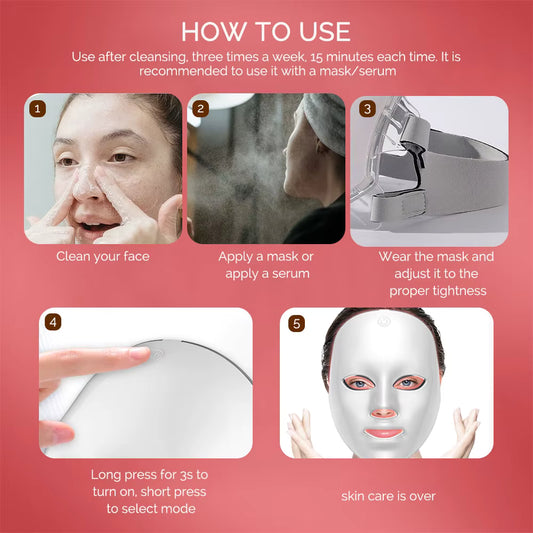 HOW TO USE

Use after cleansing, three times a week, 15 minutes each time. It is recommended to use it with a mask/serum

1

Clean your face

2

Apply a mask or apply a serum

3

Wear the mask and adjust it to the proper tightness

4

Long press for 3s to turn on, short press to select mode

5

skin care is over